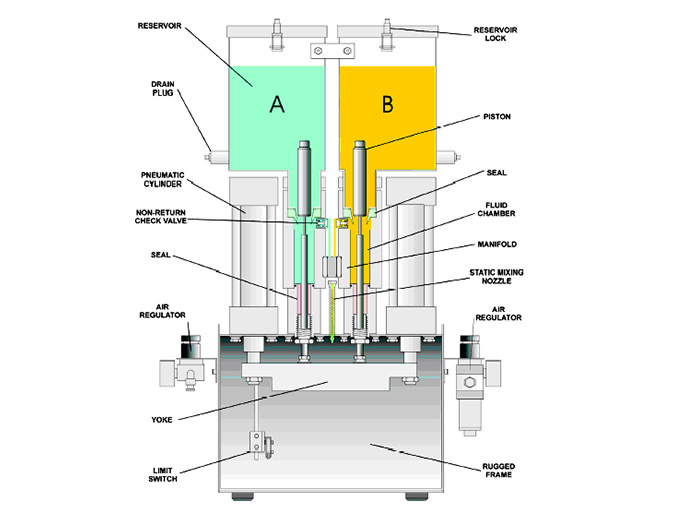 RESERVOIR

RESERVOIR LOCK

DRAIN PLUG

A

B

PISTON

PNEUMATIC CYLINDER

SEAL

NON-RETURN CHECK VALVE

FLUID CHAMBER

MANIFOLD

SEAL

STATIC MIXING NOZZLE

AIR REGULATOR

AIR REGULATOR

YOKE

LIMIT SWITCH

RUGGED FRAME